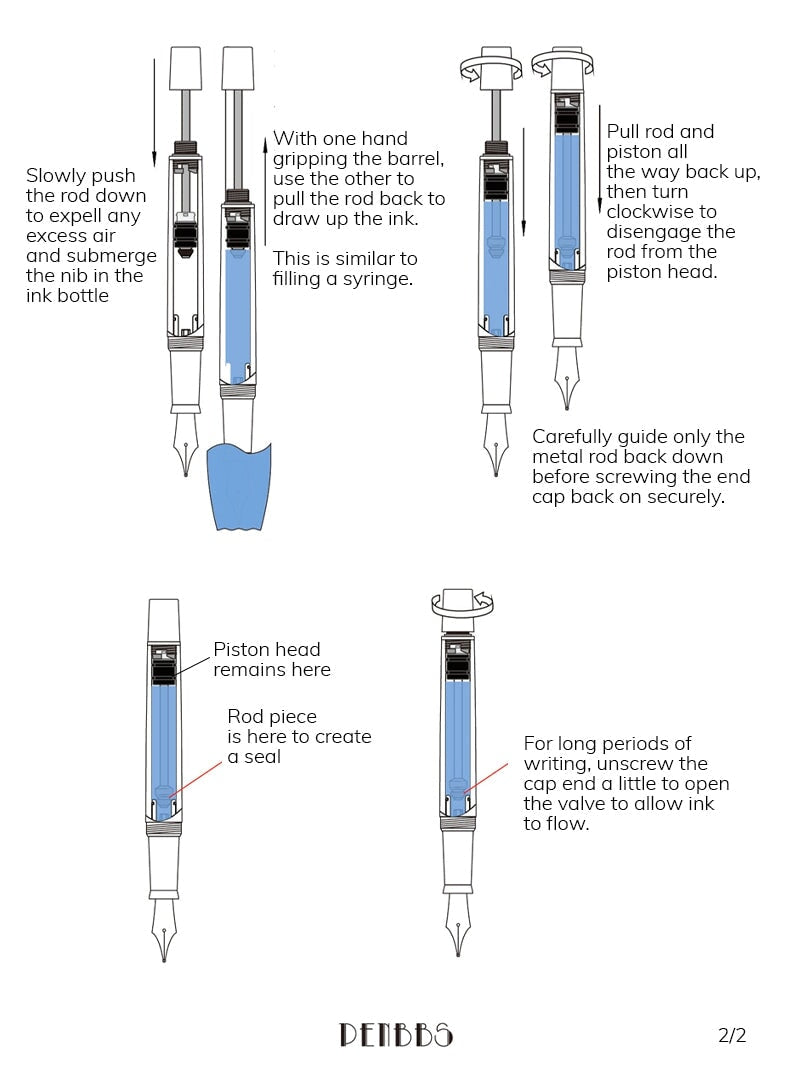 Slowly push the rod down to expell any excess air and submerge the nib in the ink bottle

With one hand gripping the barrel, use the other to pull the rod back to draw up the ink.

This is similar to filling a syringe.

Pull rod and piston all the way back up, then turn clockwise to disengage the rod from the piston head.

Carefully guide only the metal rod back down before screwing the end cap back on securely.

Piston head remains here

Rod piece is here to create a seal

For long periods of writing, unscrew the cap end a little to open the valve to allow ink to flow.

PENBBS

2/2