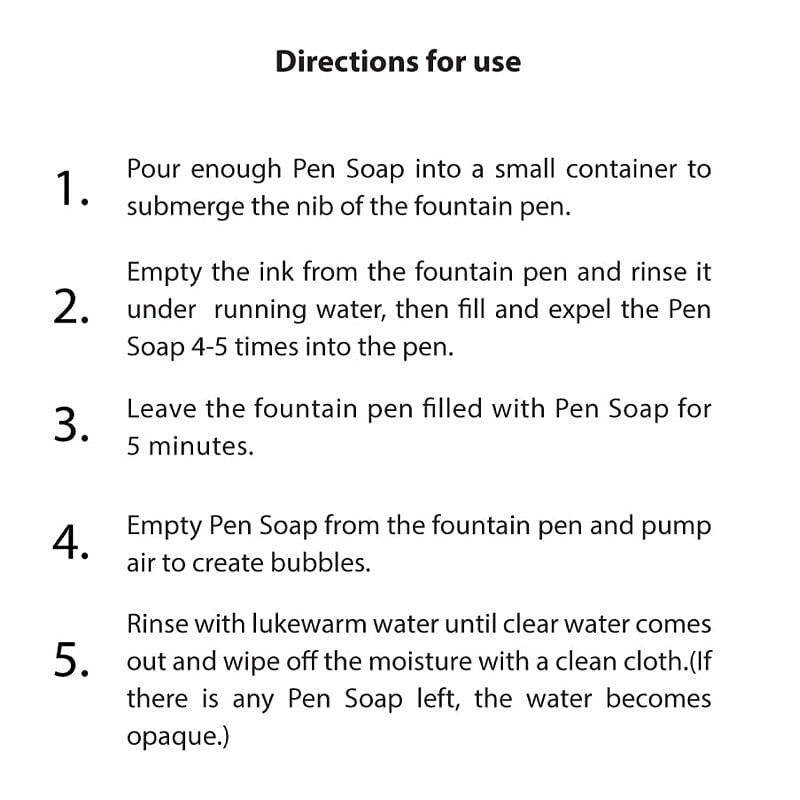 Directions for use

1. Pour enough Pen Soap into a small container to submerge the nib of the fountain pen.

2. Empty the ink from the fountain pen and rinse it under running water, then fill and expel the Pen Soap 4-5 times into the pen.

3. Leave the fountain pen filled with Pen Soap for 5 minutes.

4. Empty Pen Soap from the fountain pen and pump air to create bubbles.

5. Rinse with lukewarm water until clear water comes out and wipe off the moisture with a clean cloth.(If there is any Pen Soap left, the water becomes opaque.)