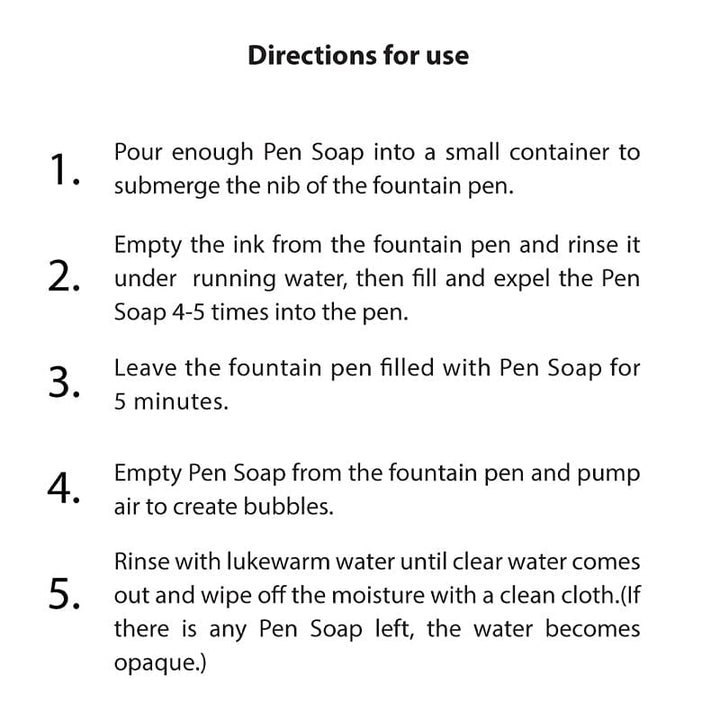 Directions for use

1. Pour enough Pen Soap into a small container to submerge the nib of the fountain pen.

2. Empty the ink from the fountain pen and rinse it under running water, then fill and expel the Pen Soap 4-5 times into the pen.

3. Leave the fountain pen filled with Pen Soap for 5 minutes.

4. Empty Pen Soap from the fountain pen and pump air to create bubbles.

5. Rinse with lukewarm water until clear water comes out and wipe off the moisture with a clean cloth.(If there is any Pen Soap left, the water becomes opaque.)