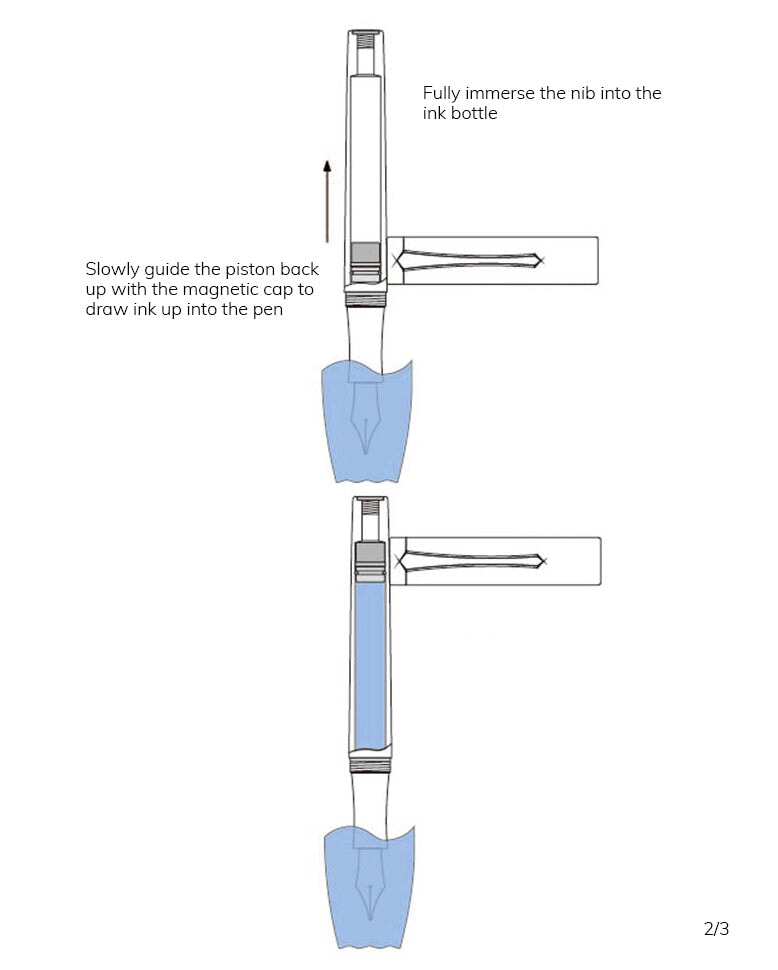 Fully immerse the nib into the ink bottle

Slowly guide the piston back up with the magnetic cap to draw ink up into the pen

2/3