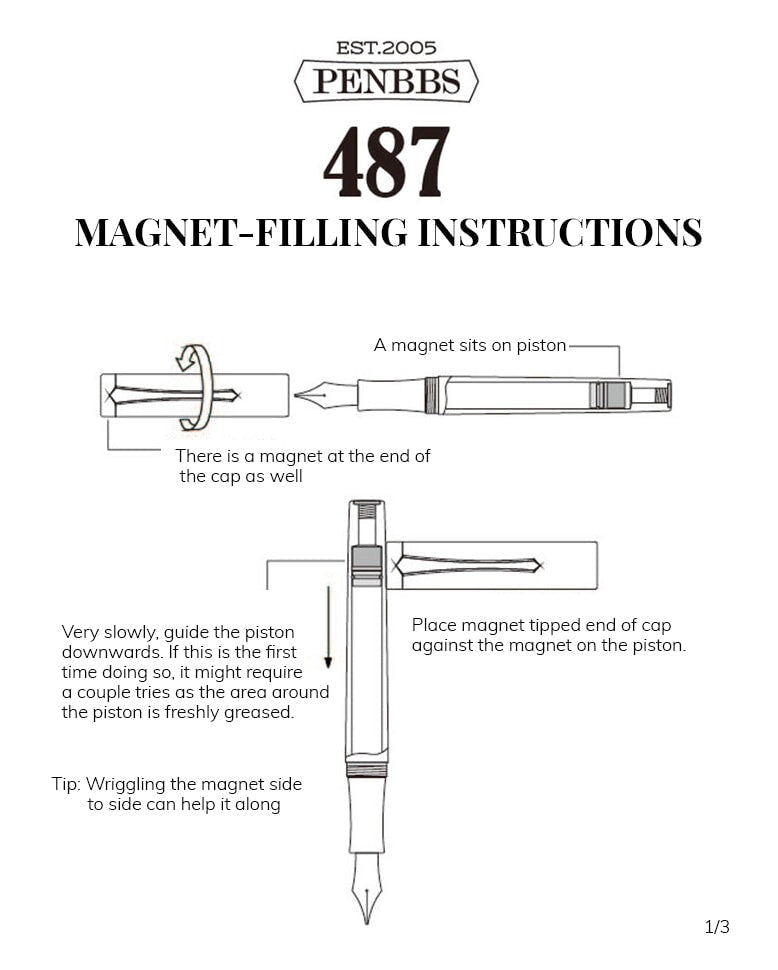 EST.2005
PENBBS

487

MAGNET-FILLING INSTRUCTIONS

A magnet sits on piston

There is a magnet at the end of the cap as well

Very slowly, guide the piston downwards. If this is the first time doing so, it might require a couple tries as the area around the piston is freshly greased.

Place magnet tipped end of cap against the magnet on the piston.

Tip: Wriggling the magnet side to side can help it along

1/3