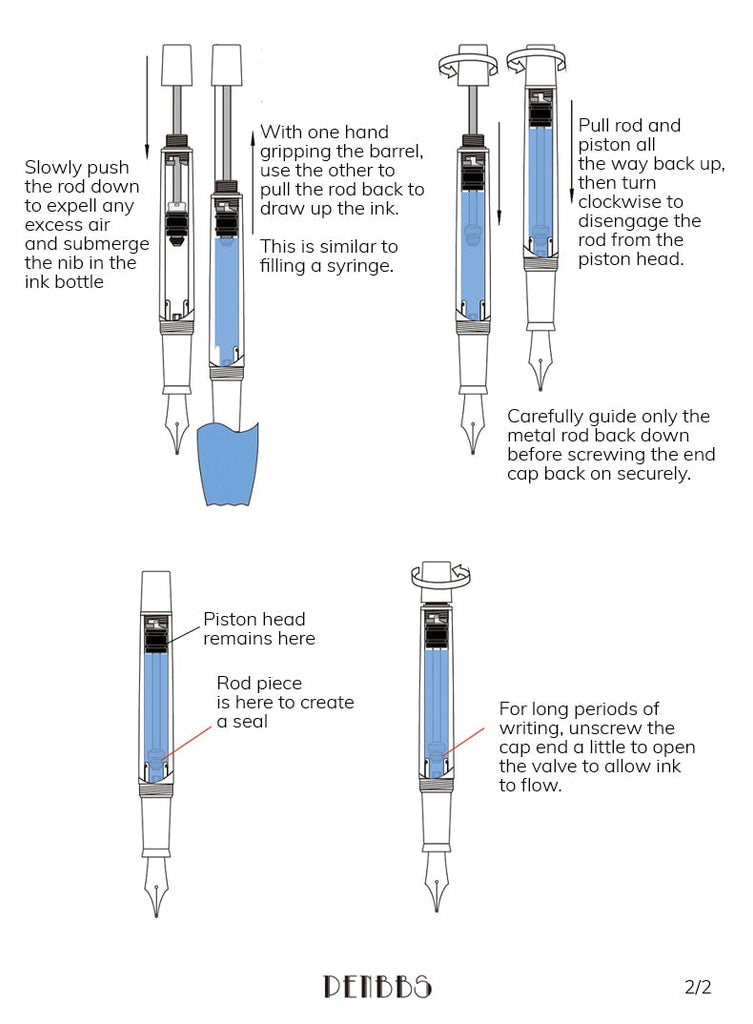 Slowly push the rod down to expell any excess air and submerge the nib in the ink bottle

With one hand gripping the barrel, use the other to pull the rod back to draw up the ink.

This is similar to filling a syringe.

Pull rod and piston all the way back up, then turn clockwise to disengage the rod from the piston head.

Carefully guide only the metal rod back down before screwing the end cap back on securely.

Piston head remains here

Rod piece is here to create a seal

For long periods of writing, unscrew the cap end a little to open the valve to allow ink to flow.

PENBBS

2/2