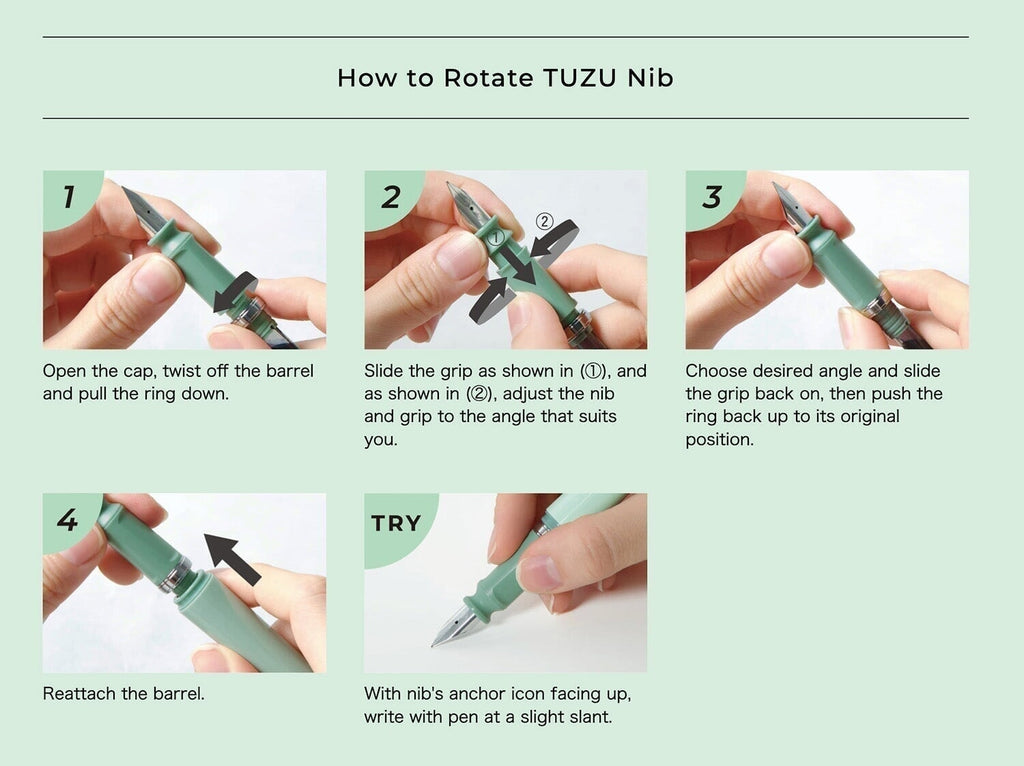 How to Rotate TUZU Nib

1

Open the cap, twist off the barrel and pull the ring down.

2

①

②

Slide the grip as shown in (①), and as shown in (②), adjust the nib and grip to the angle that suits you.

3

Choose desired angle and slide the grip back on, then push the ring back up to its original position.

4

Reattach the barrel.

TRY

With nib's anchor icon facing up, write with pen at a slight slant.