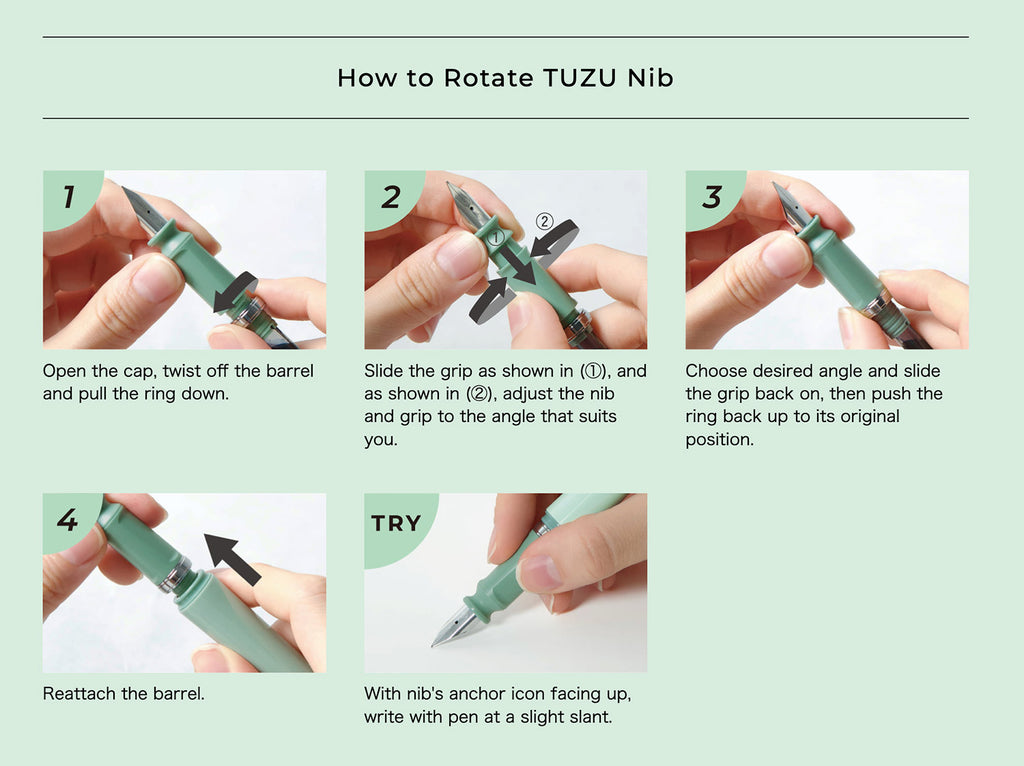 How to Rotate TUZU Nib

1

Open the cap, twist off the barrel and pull the ring down.

2

①

②

Slide the grip as shown in (①), and as shown in (②), adjust the nib and grip to the angle that suits you.

3

Choose desired angle and slide the grip back on, then push the ring back up to its original position.

4

Reattach the barrel.

TRY

With nib's anchor icon facing up, write with pen at a slight slant.