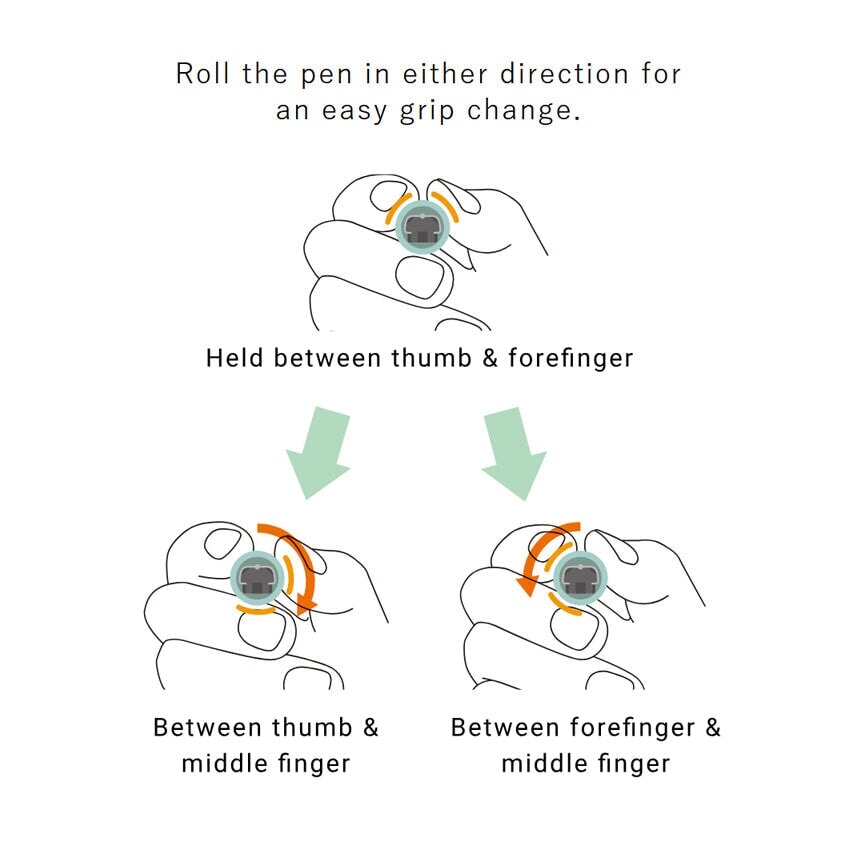 Roll the pen in either direction for an easy grip change.

Held between thumb & forefinger

Between thumb & middle finger

Between forefinger & middle finger