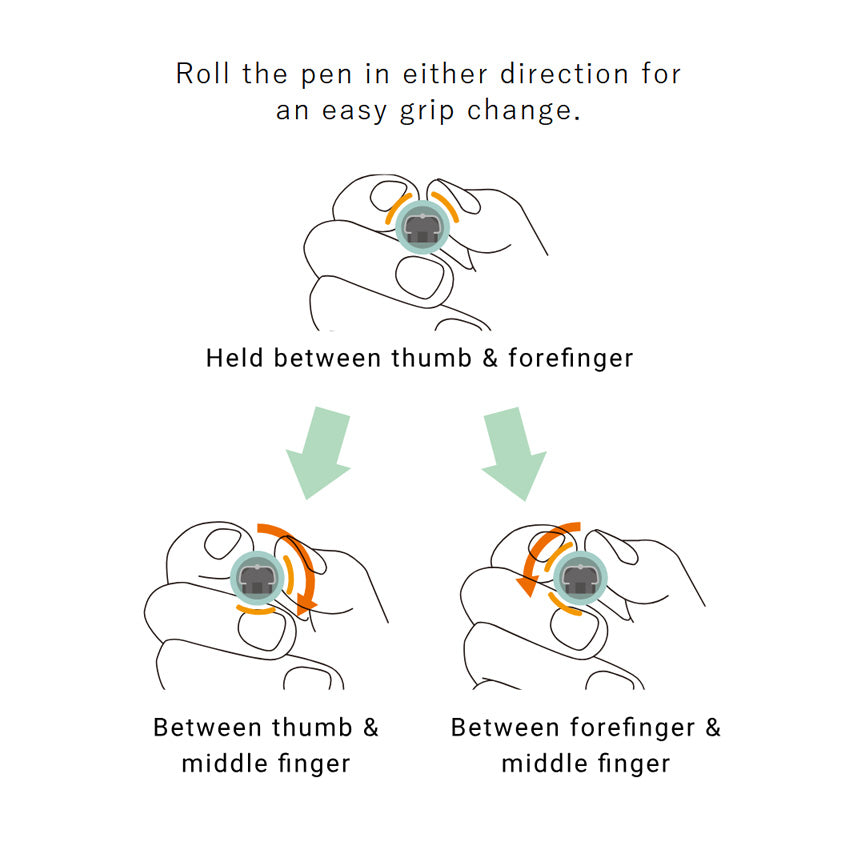 Roll the pen in either direction for an easy grip change.

Held between thumb & forefinger

Between thumb & middle finger

Between forefinger & middle finger